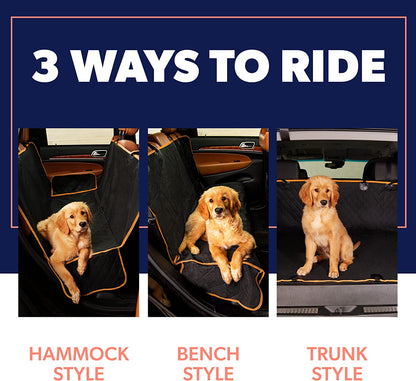 3 WAYS TO RIDE

HAMMOCK STYLE

BENCH STYLE

TRUNK STYLE